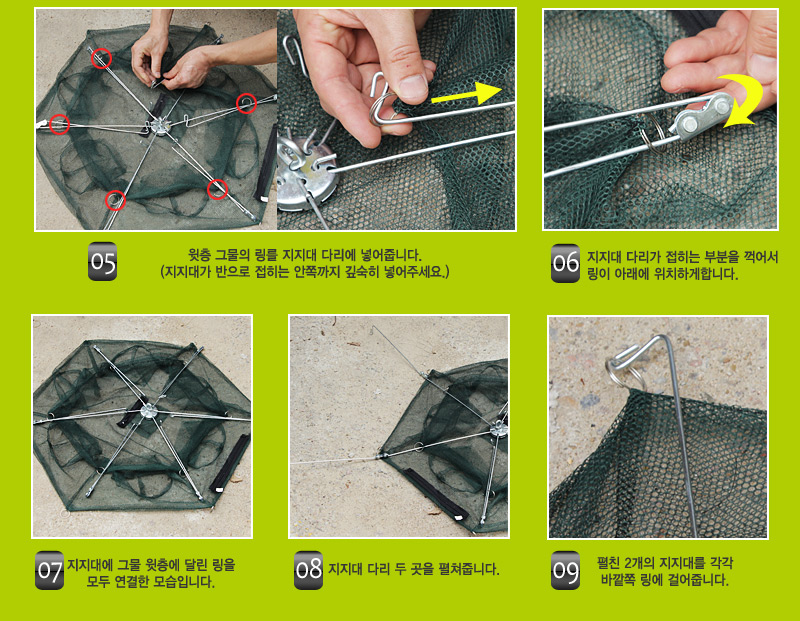 05

윗층 그물의 링를 지지대 다리에 넣어줍니다.
(지지대가 반으로 접히는 안쪽까지 깊숙히 넣어주세요.)

06

지지대 다리가 접히는 부분을 꺽어서 링이 아래에 위치하게합니다.

07

지지대에 그물 윗층에 달린 링을 모두 연결한 모습입니다.

08

지지대 다리 두 곳을 펼쳐줍니다.

09

펼친 2개의 지지대를 각각 바깥쪽 링에 걸어줍니다.